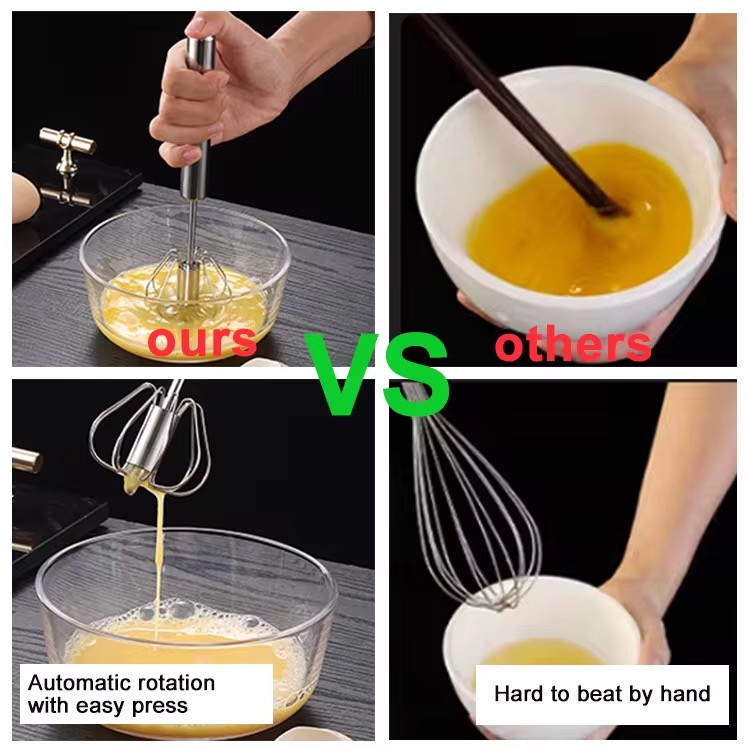 ours

VS

others

Automatic rotation with easy press

Hard to beat by hand